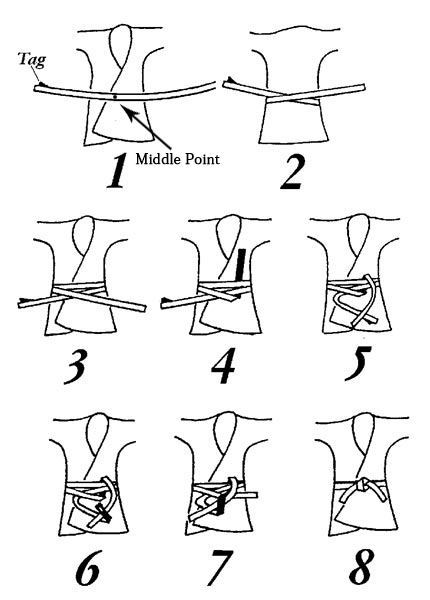 Tag

Middle Point

1

2

3

4

5

6

7

8